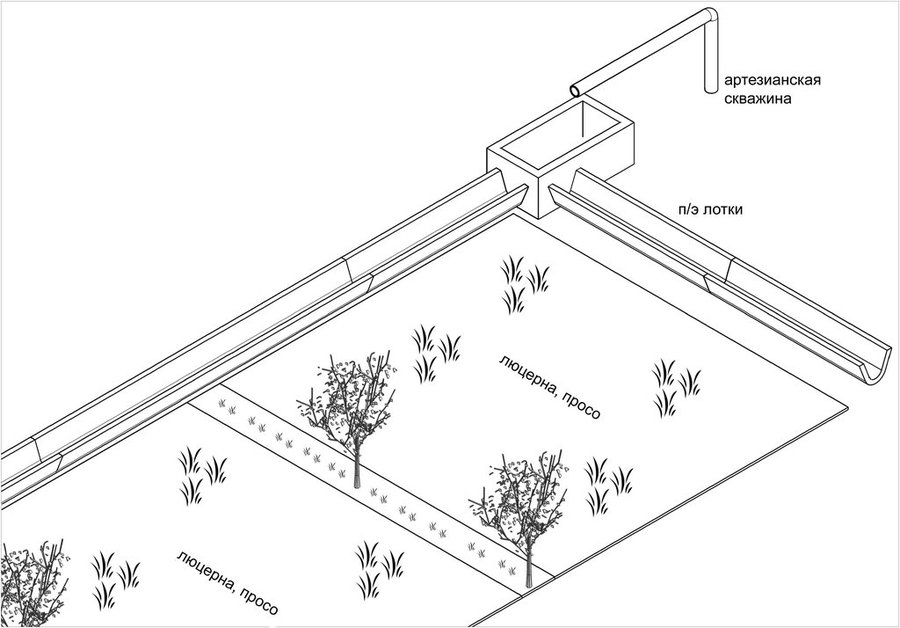 артезианская скважина

п/э лотки

люцерна, просо

люцерна, просо