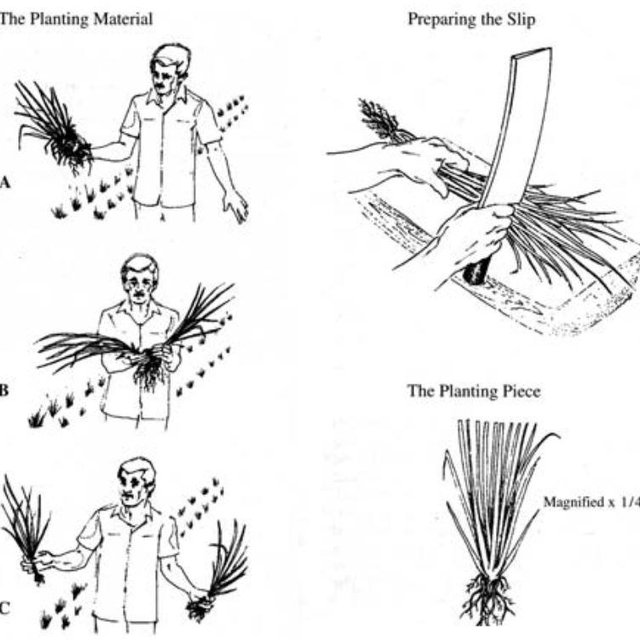 The Planting Material

A

B

C

Preparing the Slip

The Planting Piece

Magnified x 1/4